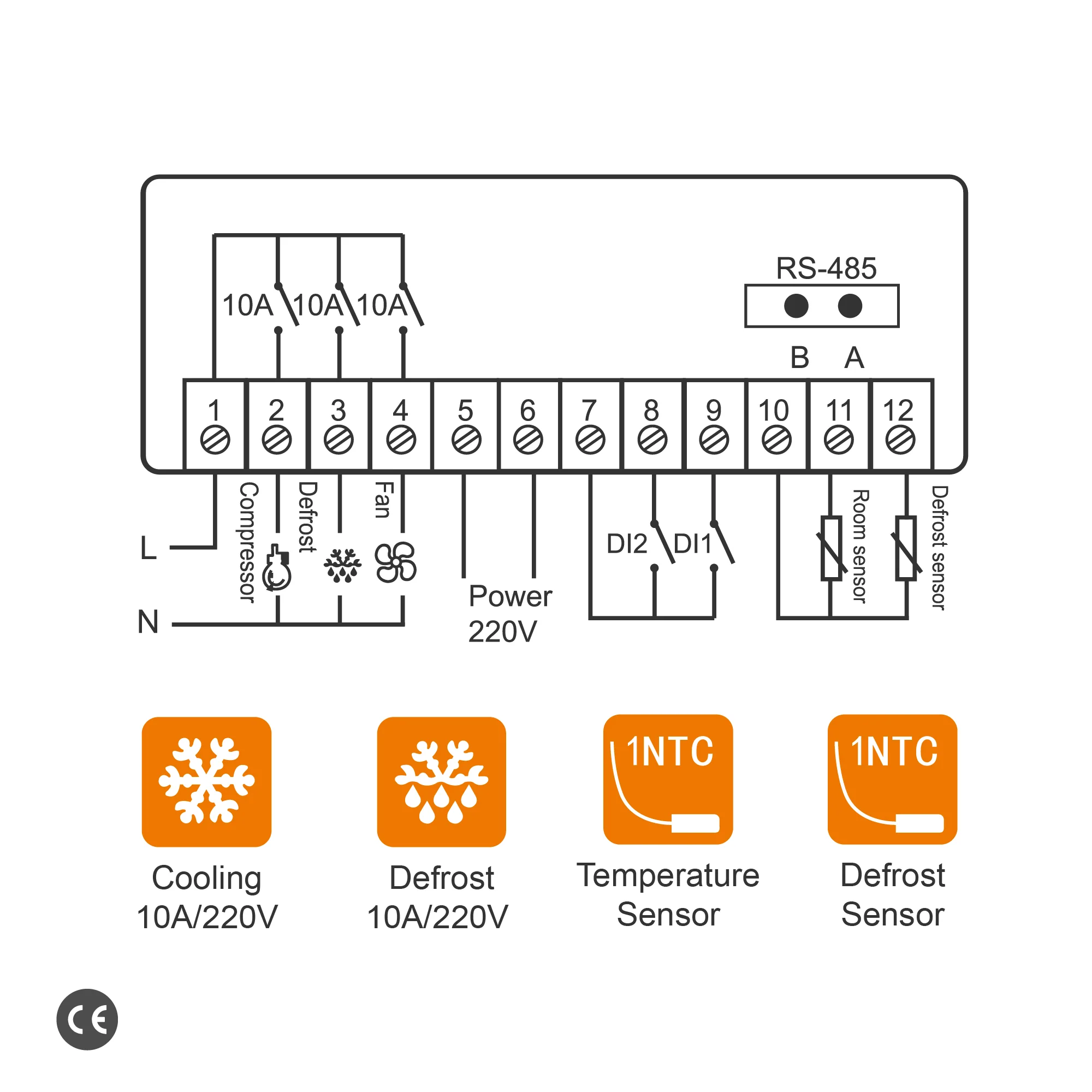 RS-485

10A 10A 10A

B A

1 2 3 4 5 6 7 8 9 10 11 12

L

N

Compressor

Defrost

Fan

Power 220V

DI2 DI1

Room sensor

Defrost sensor

Cooling 10A/220V

Defrost 10A/220V

1NTC

Temperature Sensor

1NTC

Defrost Sensor

CE